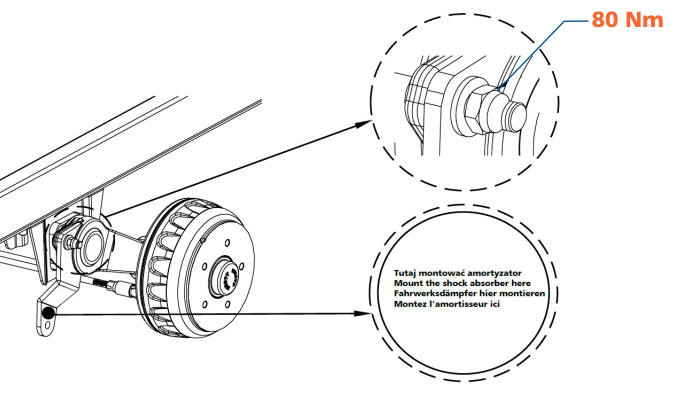 80 Nm

Tutaj montować amortyzator
Mount the shock absorber here
Fahrwerksdämpfer hier montieren
Montez l'amortisseur ici